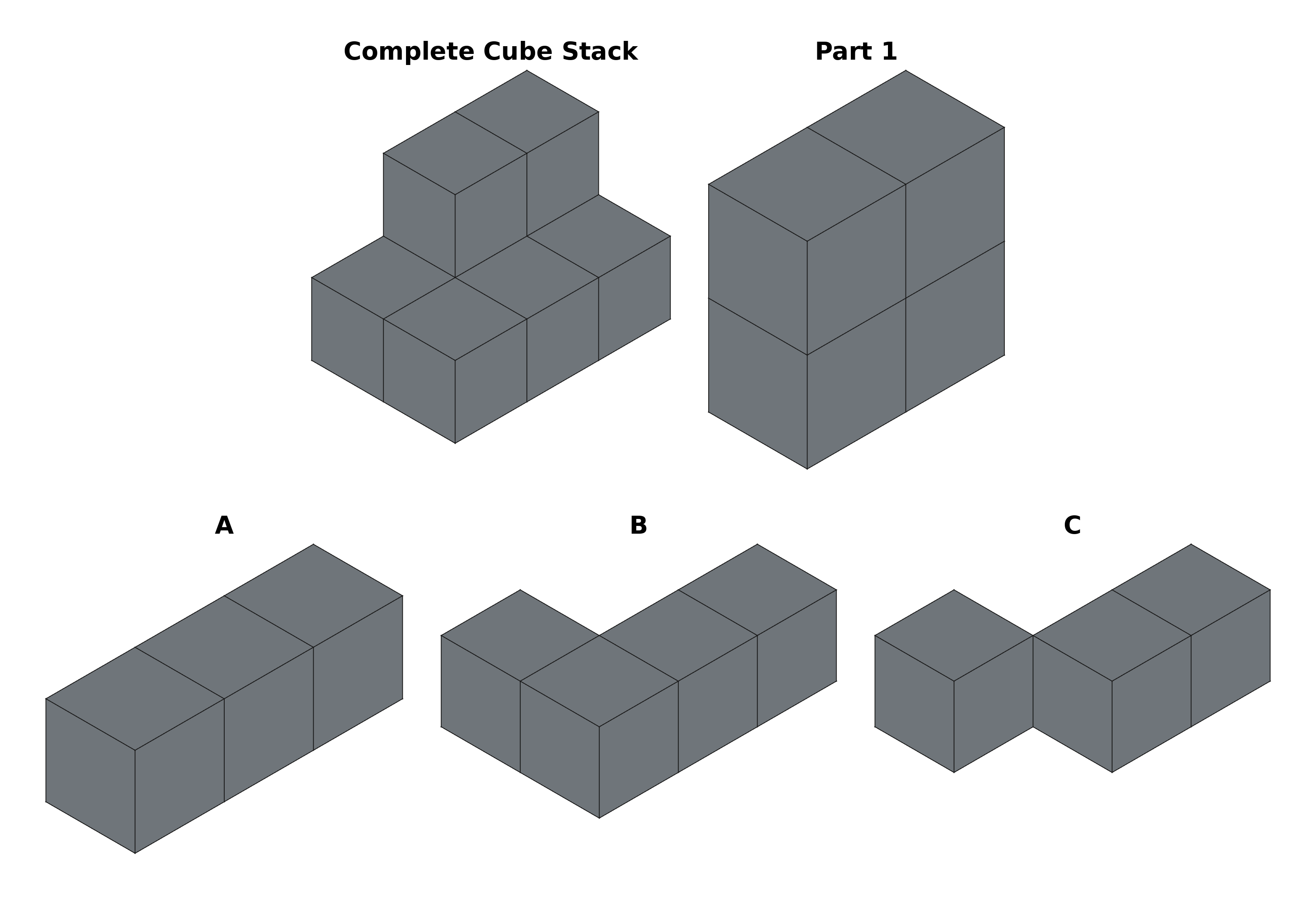 Complete Cube Stack

Part 1

A

B

C