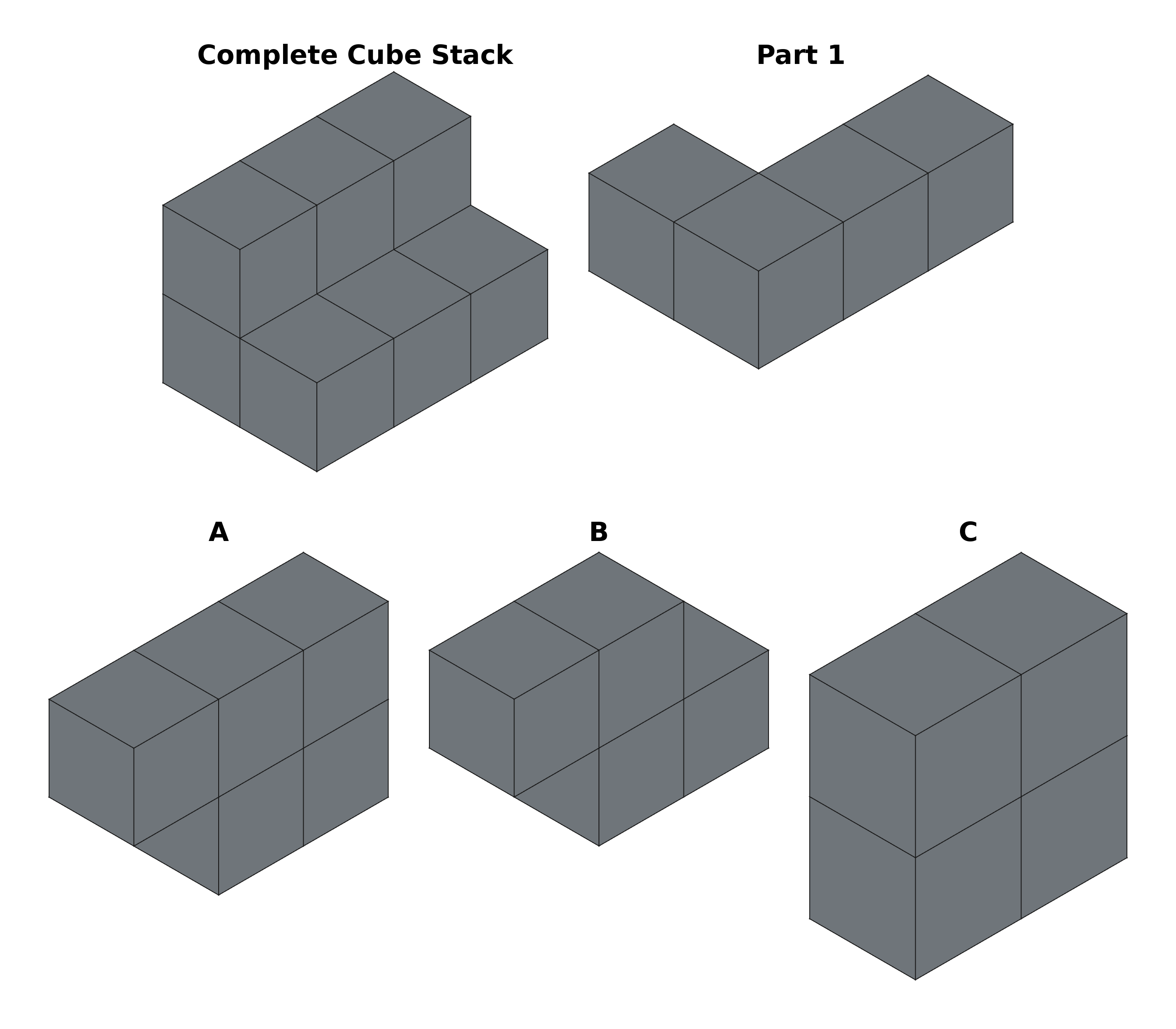 Complete Cube Stack

Part 1

A

B

C