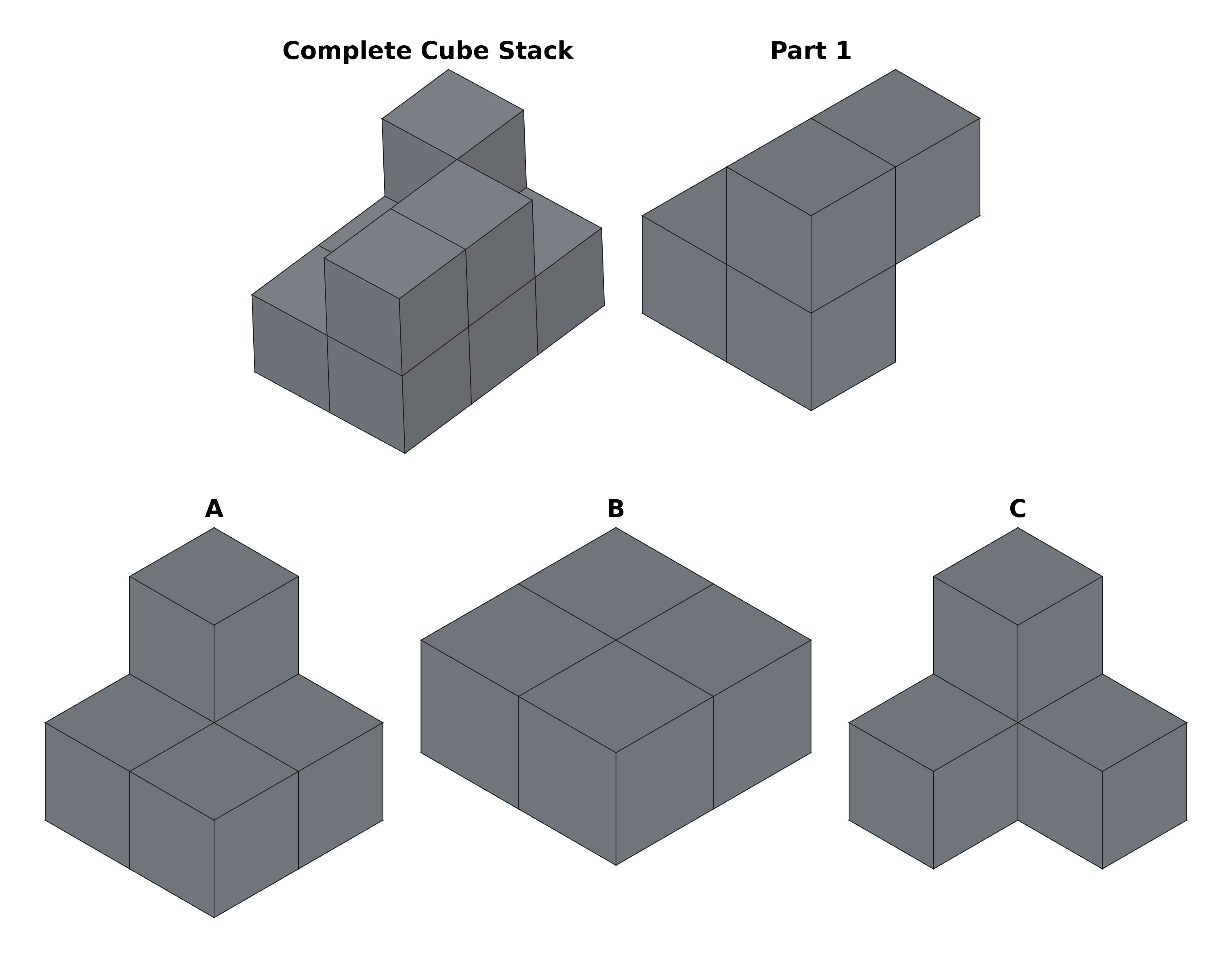 Complete Cube Stack

Part 1

A

B

C