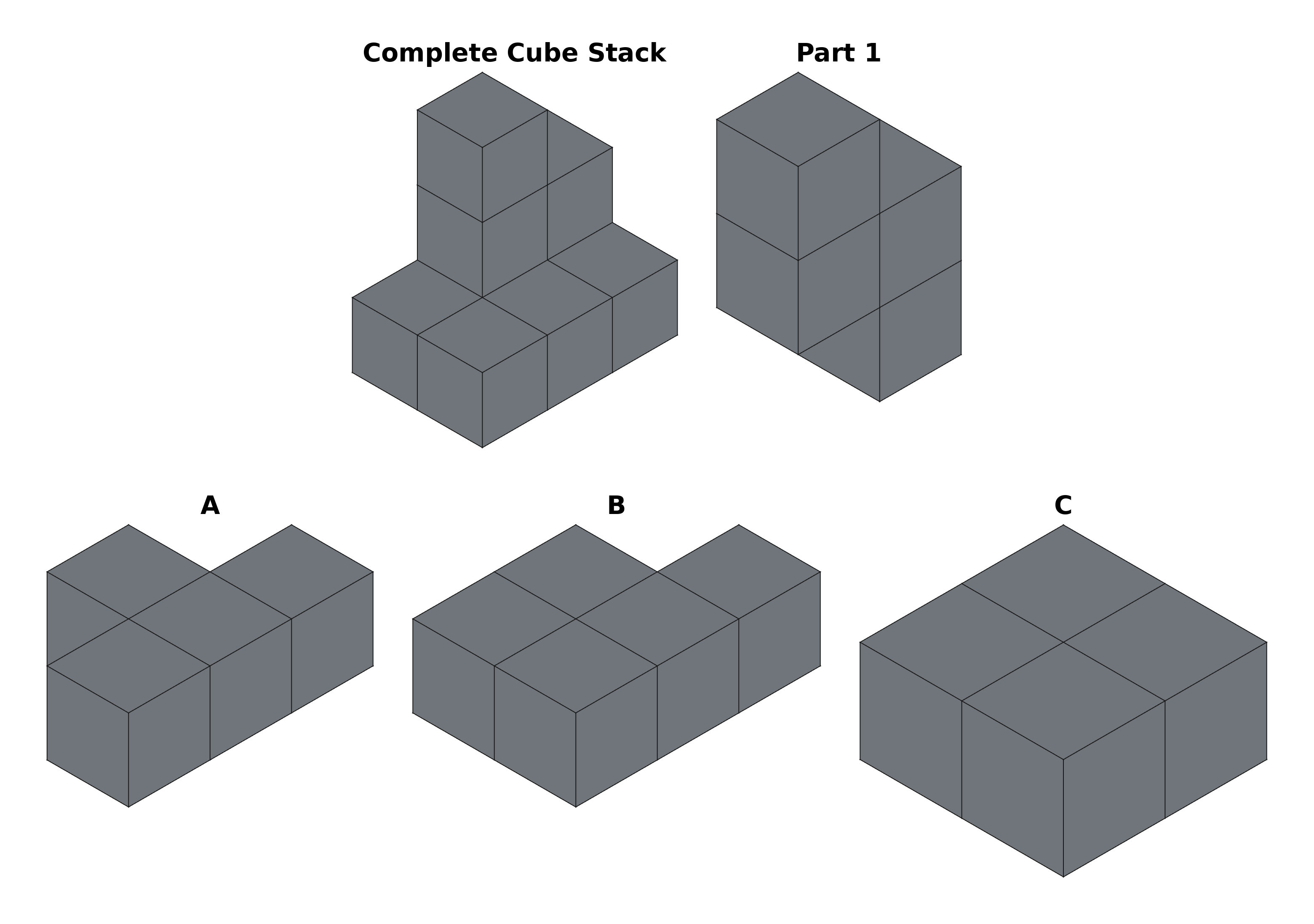 Complete Cube Stack

Part 1

A

B

C