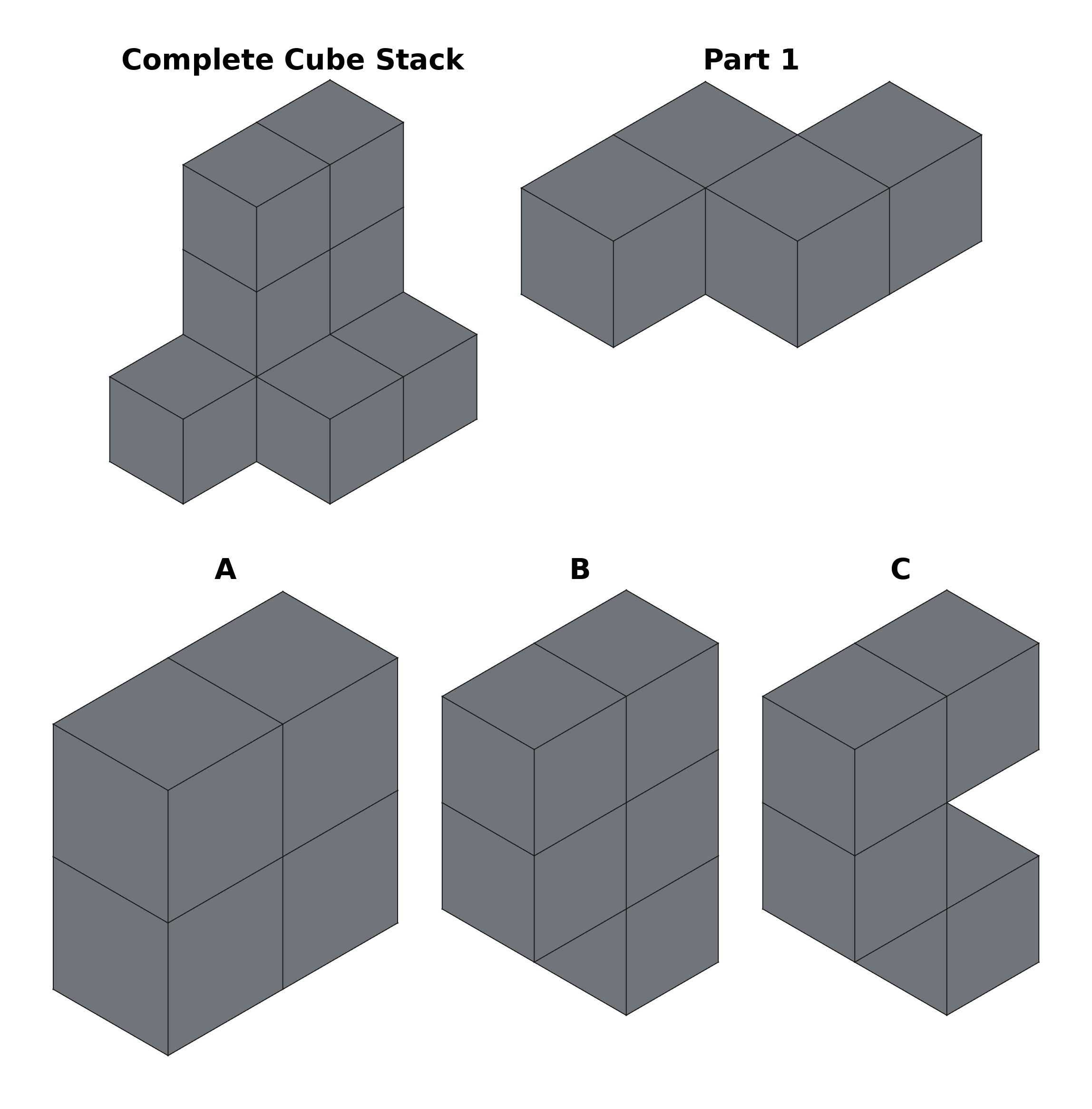 Complete Cube Stack

Part 1

A

B

C