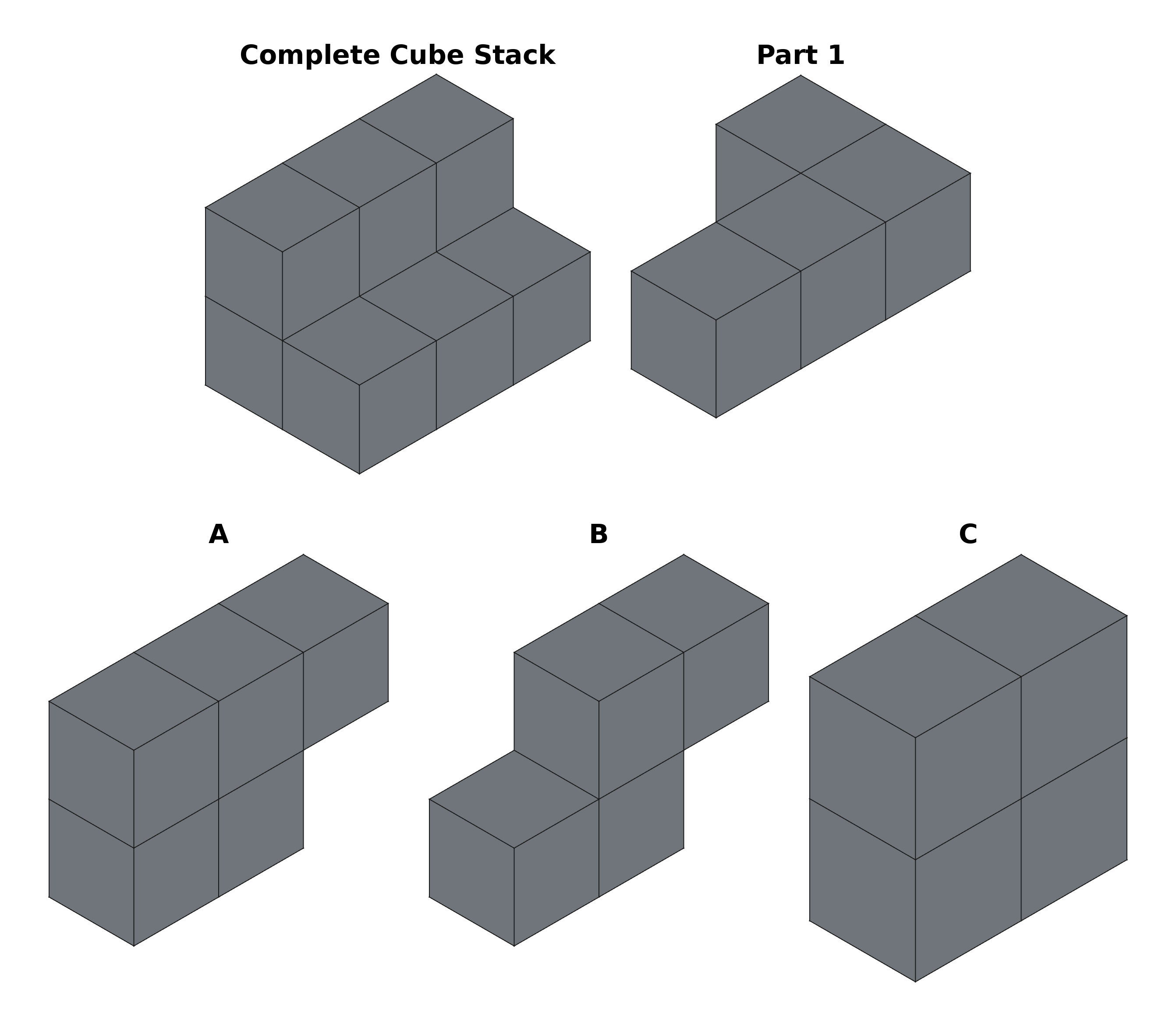 Complete Cube Stack

Part 1

A

B

C