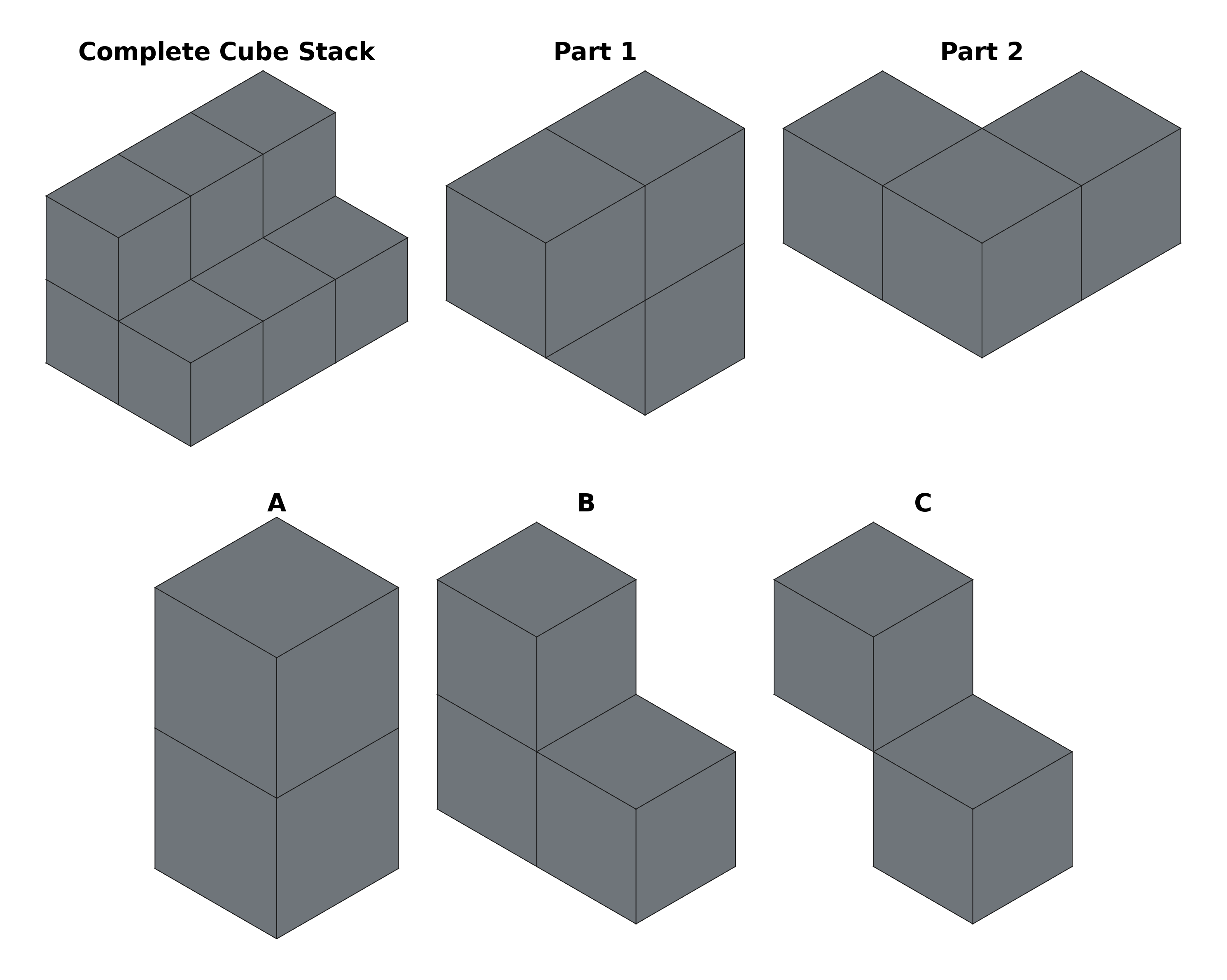 Complete Cube Stack

Part 1

Part 2

A

B

C