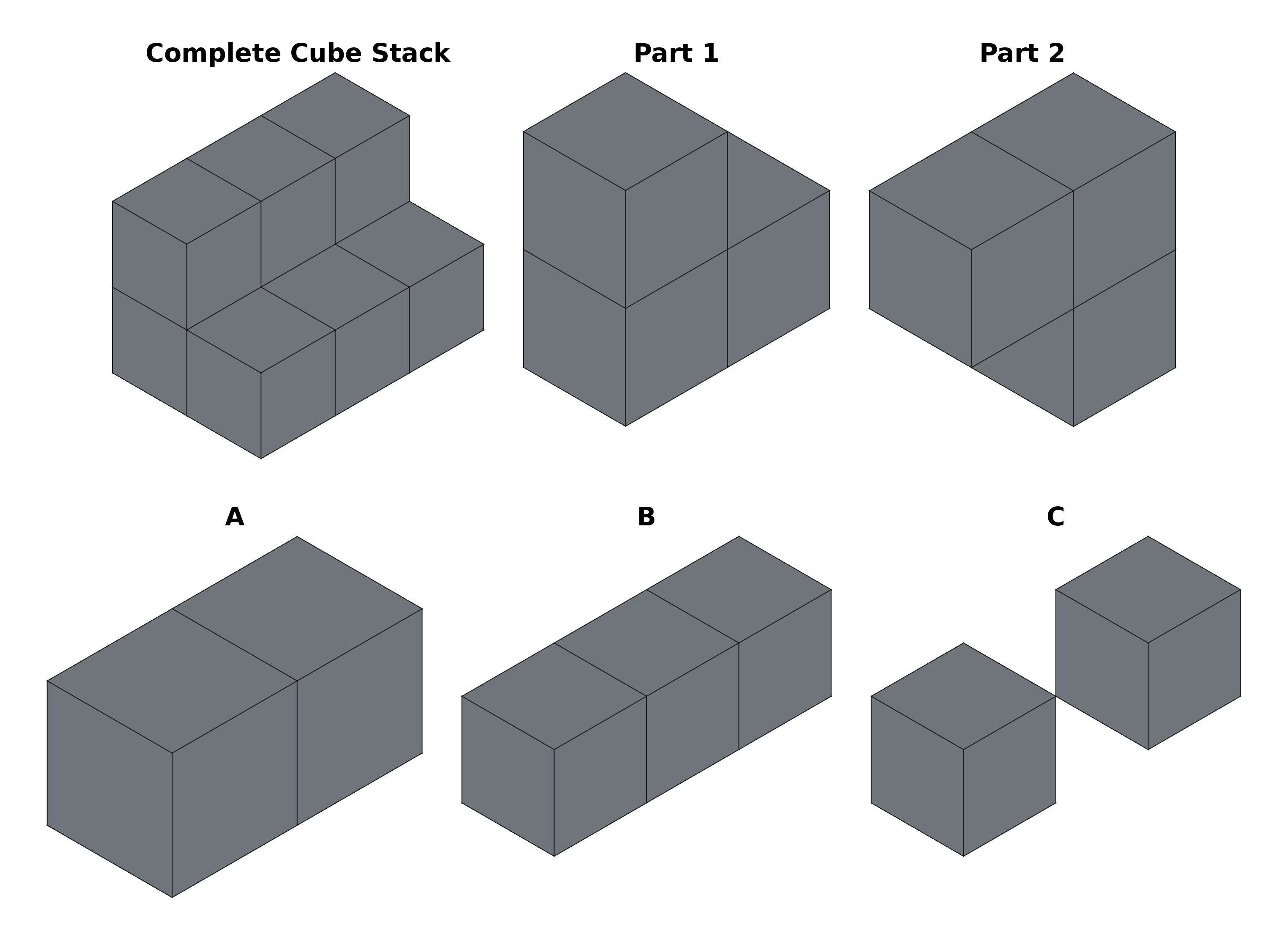 Complete Cube Stack

Part 1

Part 2

A

B

C