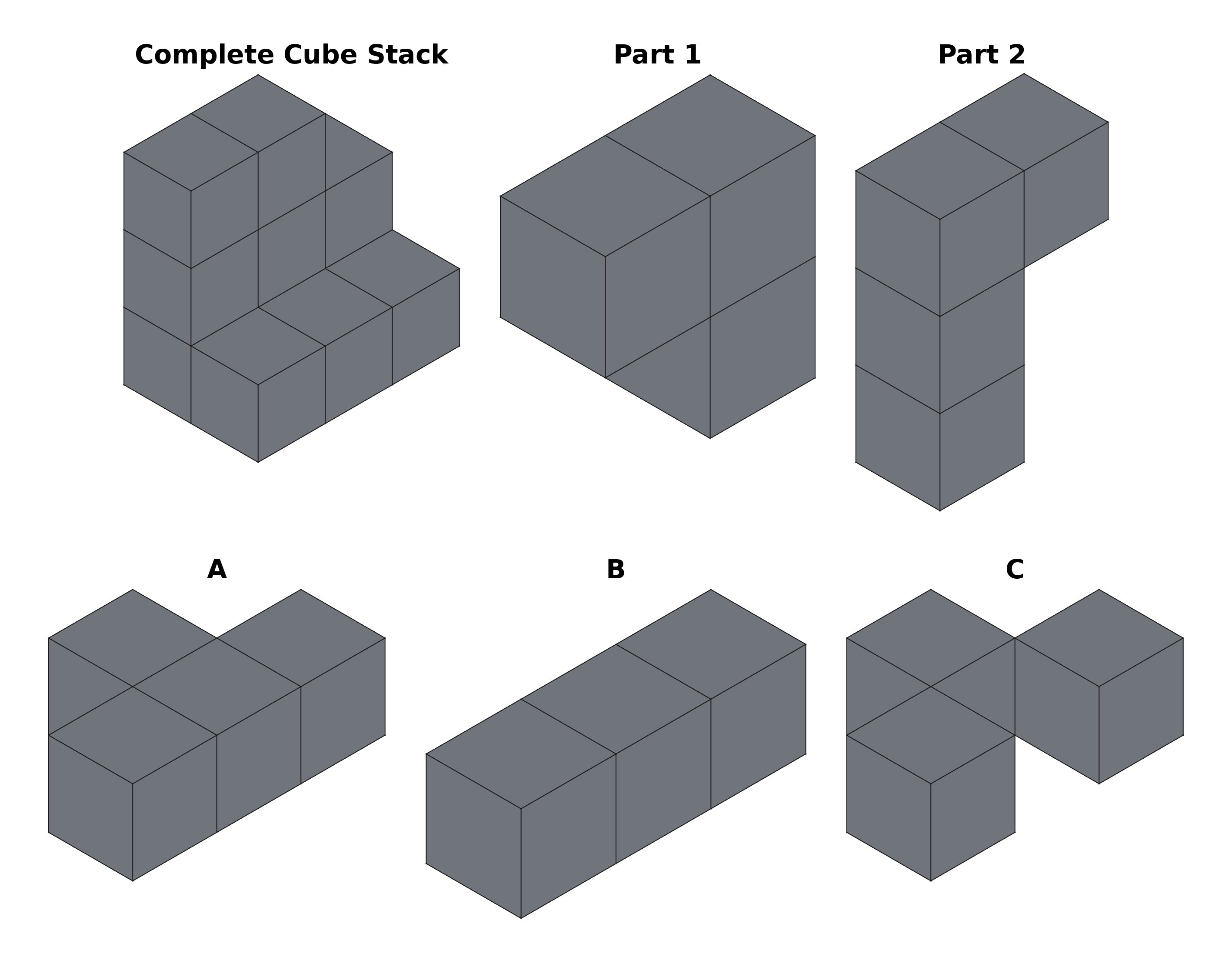 Complete Cube Stack

Part 1

Part 2

A

B

C