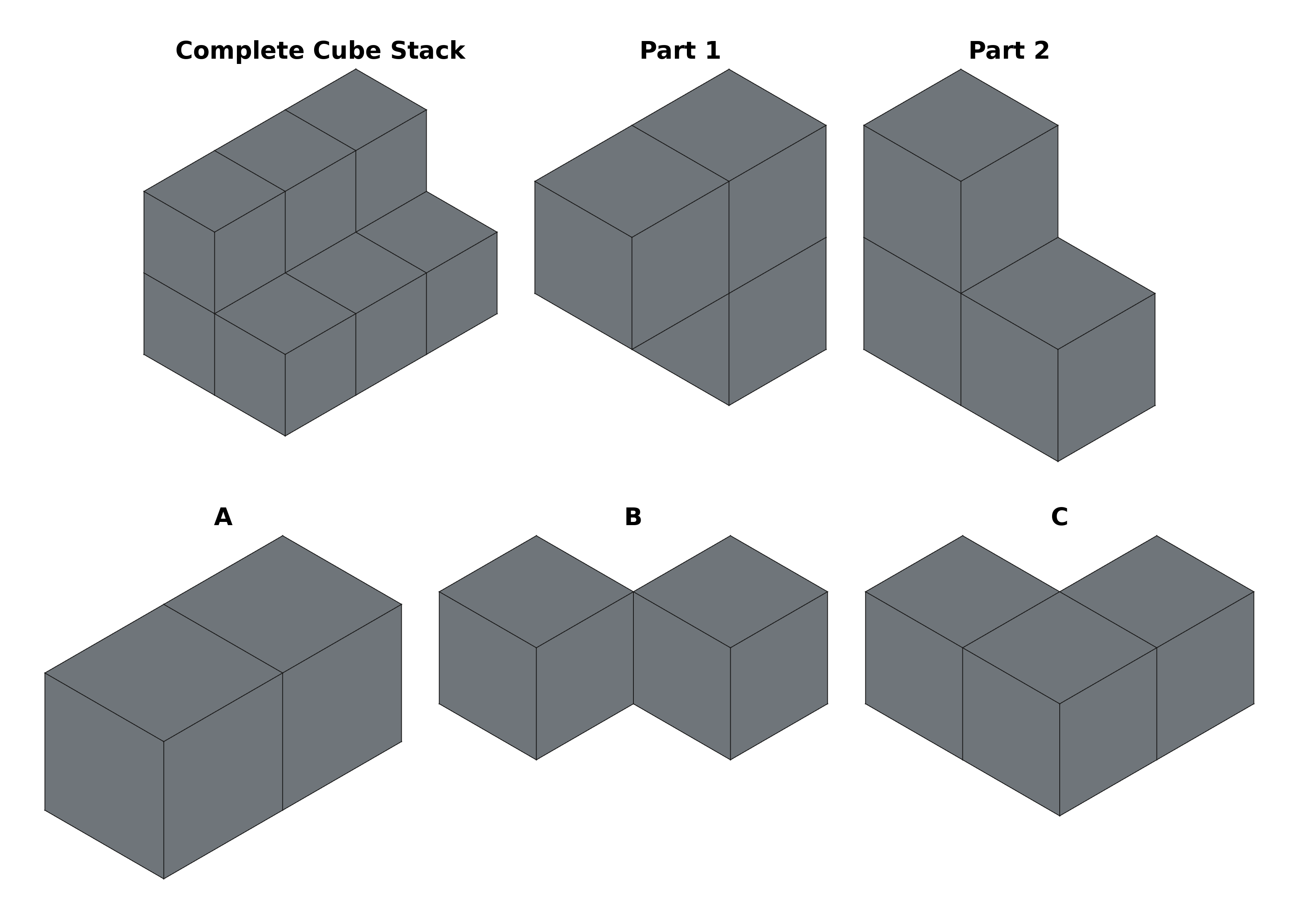 Complete Cube Stack

Part 1

Part 2

A

B

C