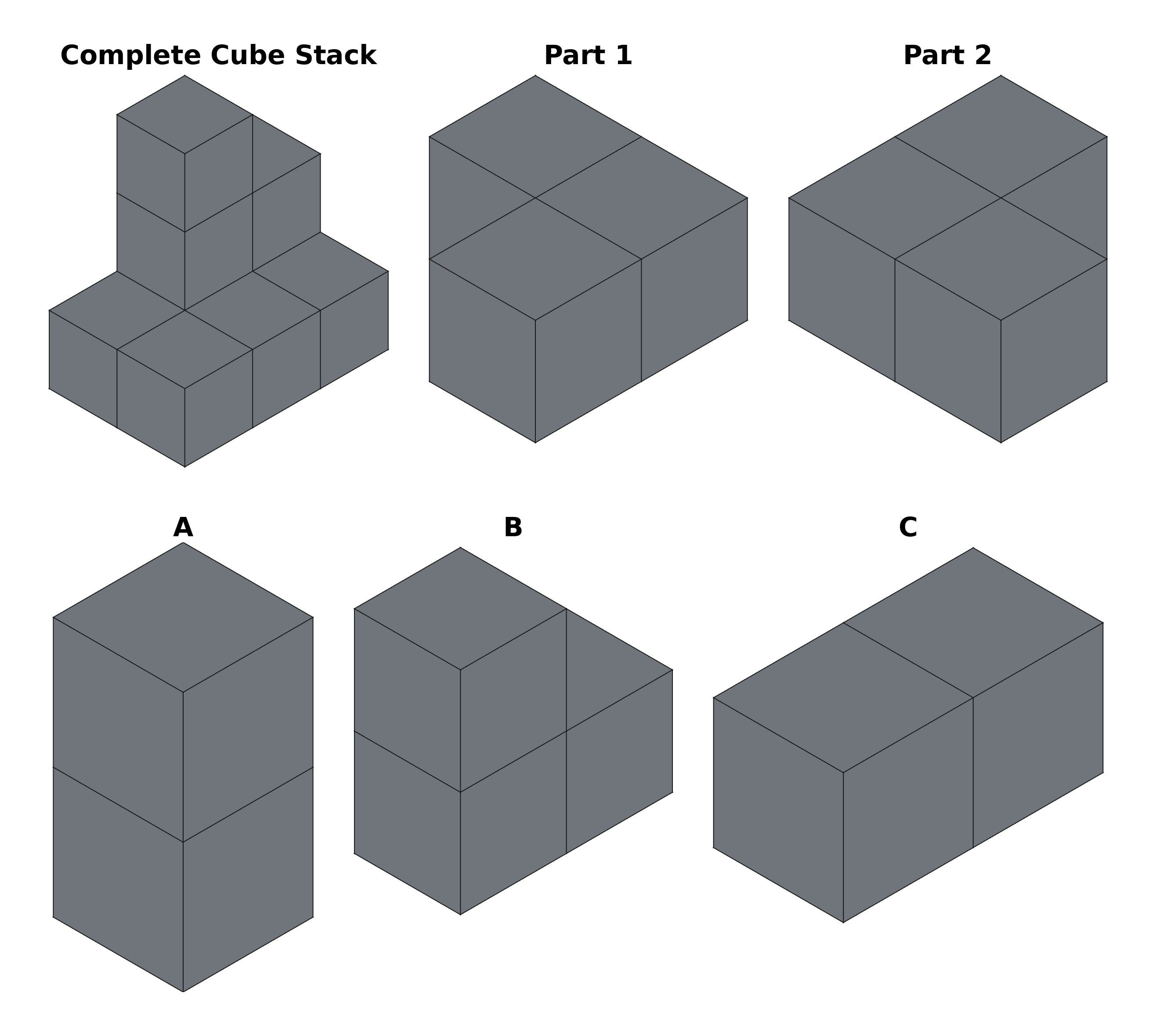 Complete Cube Stack

Part 1

Part 2

A

B

C