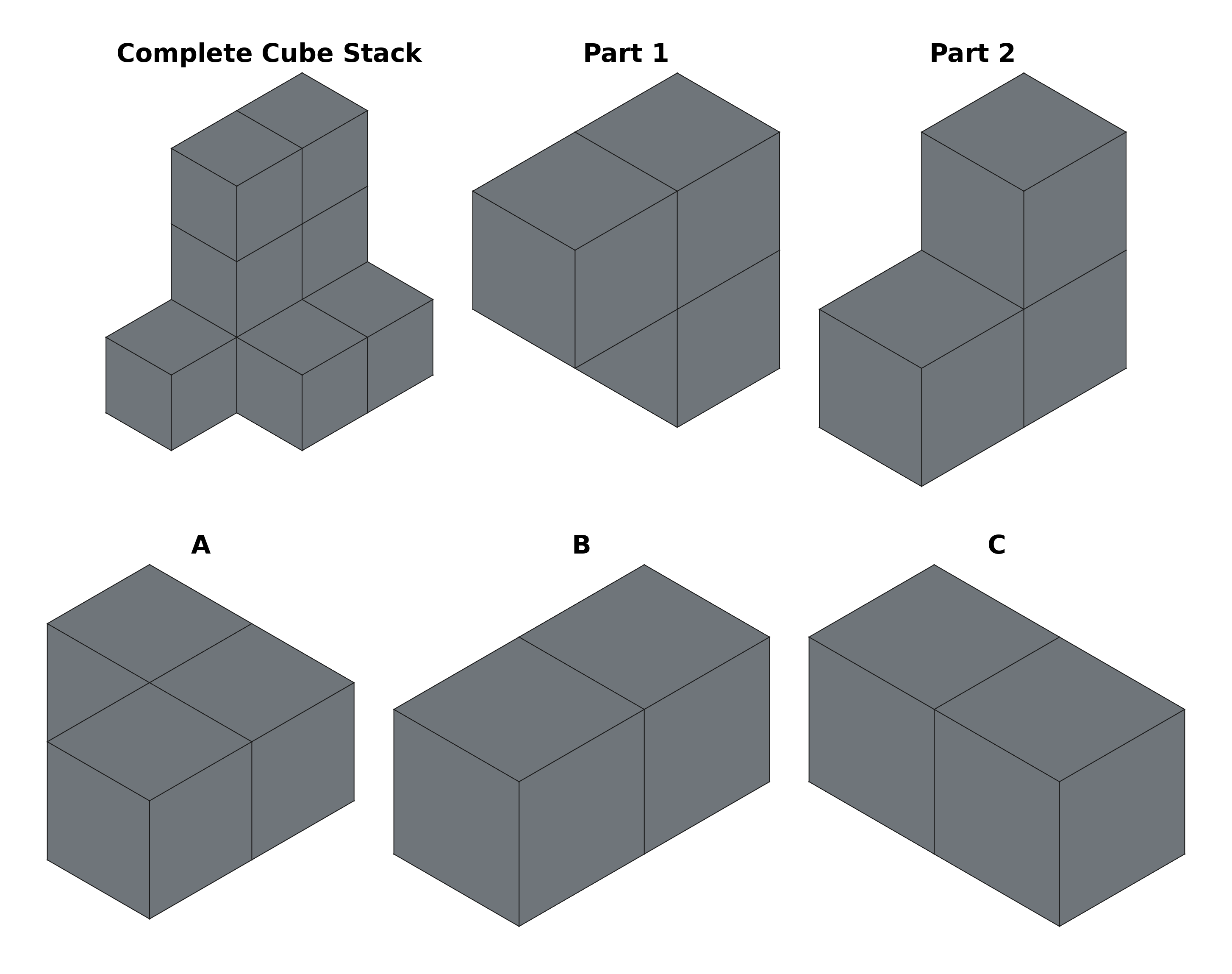 Complete Cube Stack

Part 1

Part 2

A

B

C