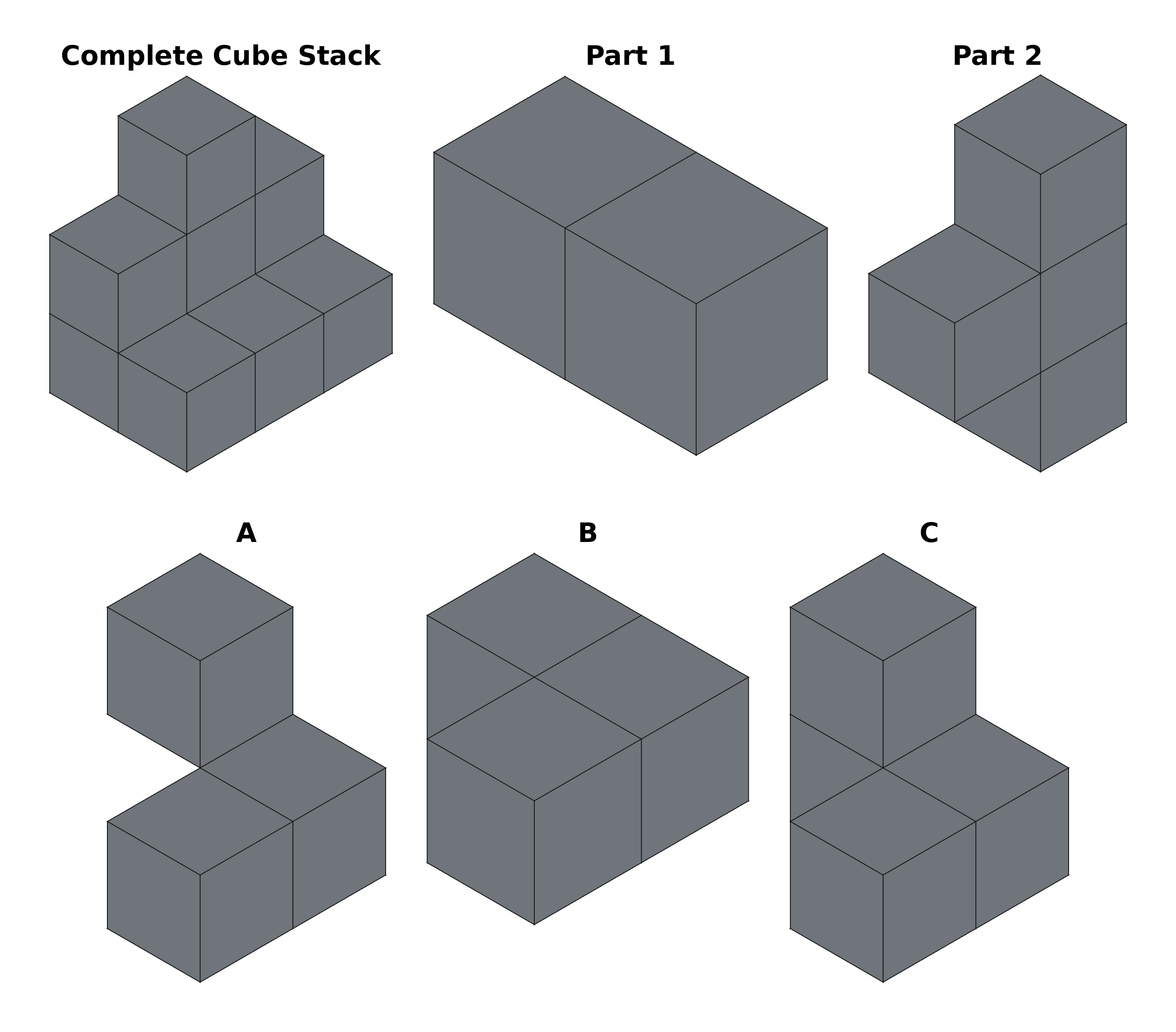 Complete Cube Stack

Part 1

Part 2

A

B

C