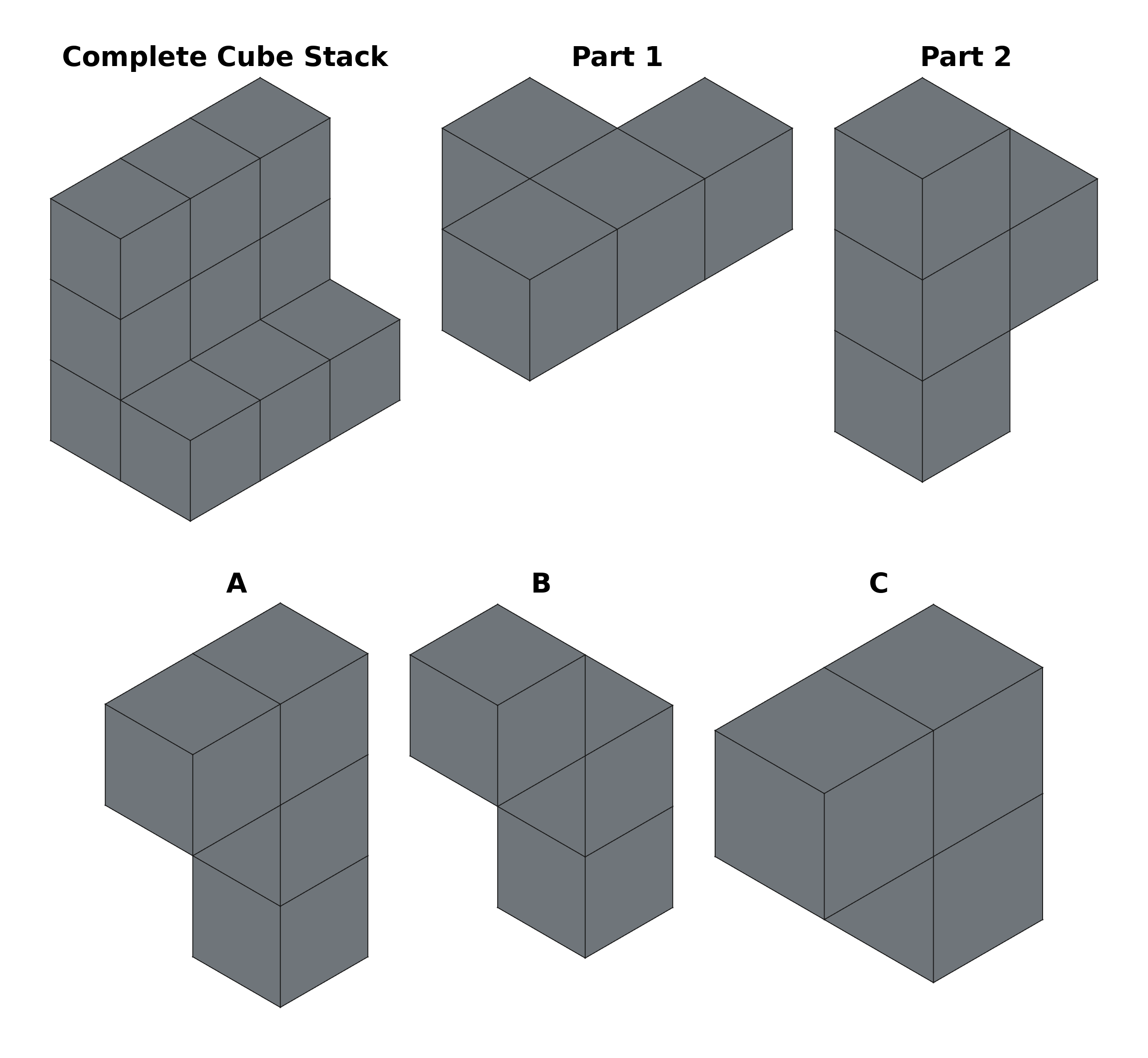 Complete Cube Stack

Part 1

Part 2

A

B

C