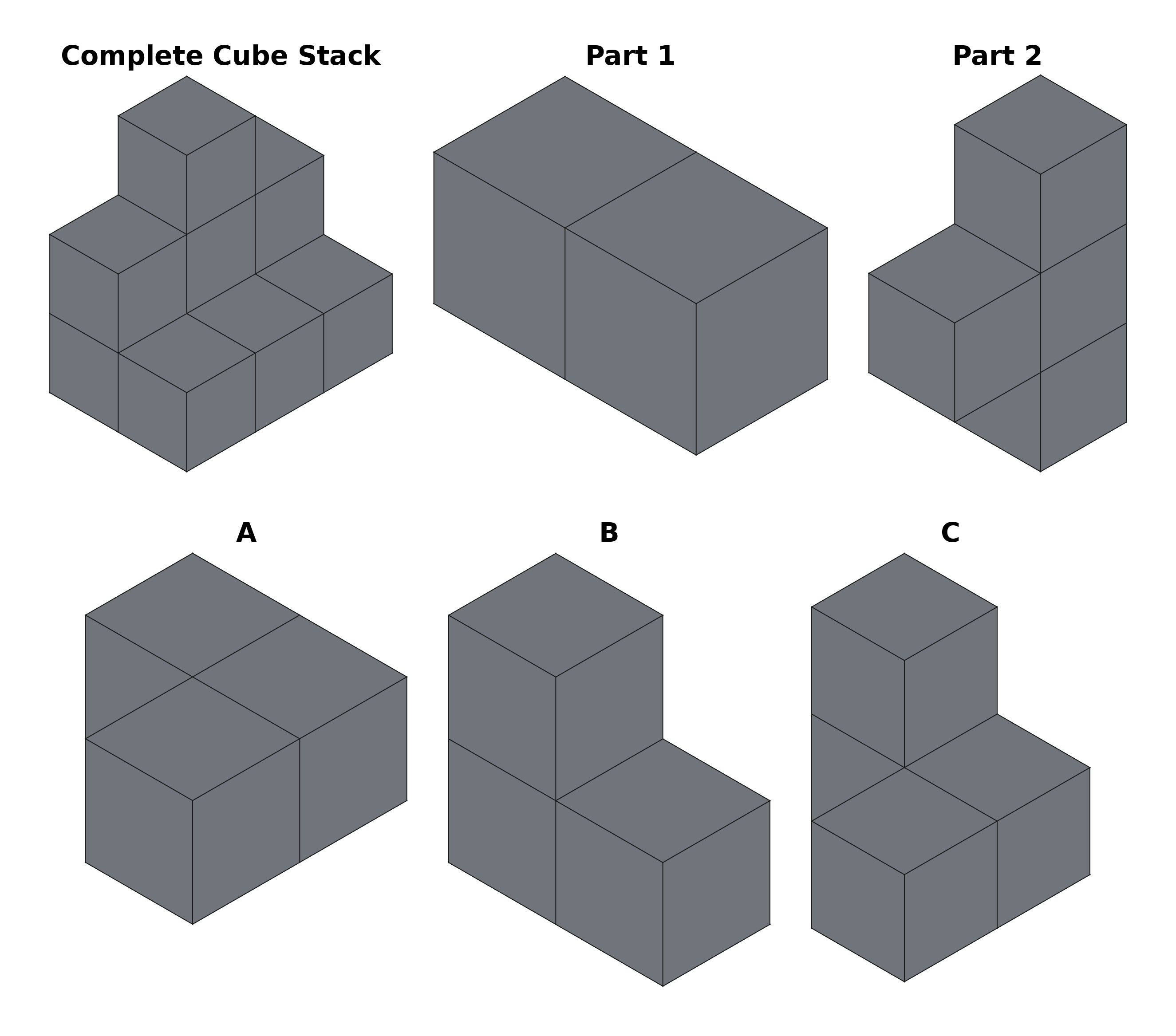 Complete Cube Stack

Part 1

Part 2

A

B

C