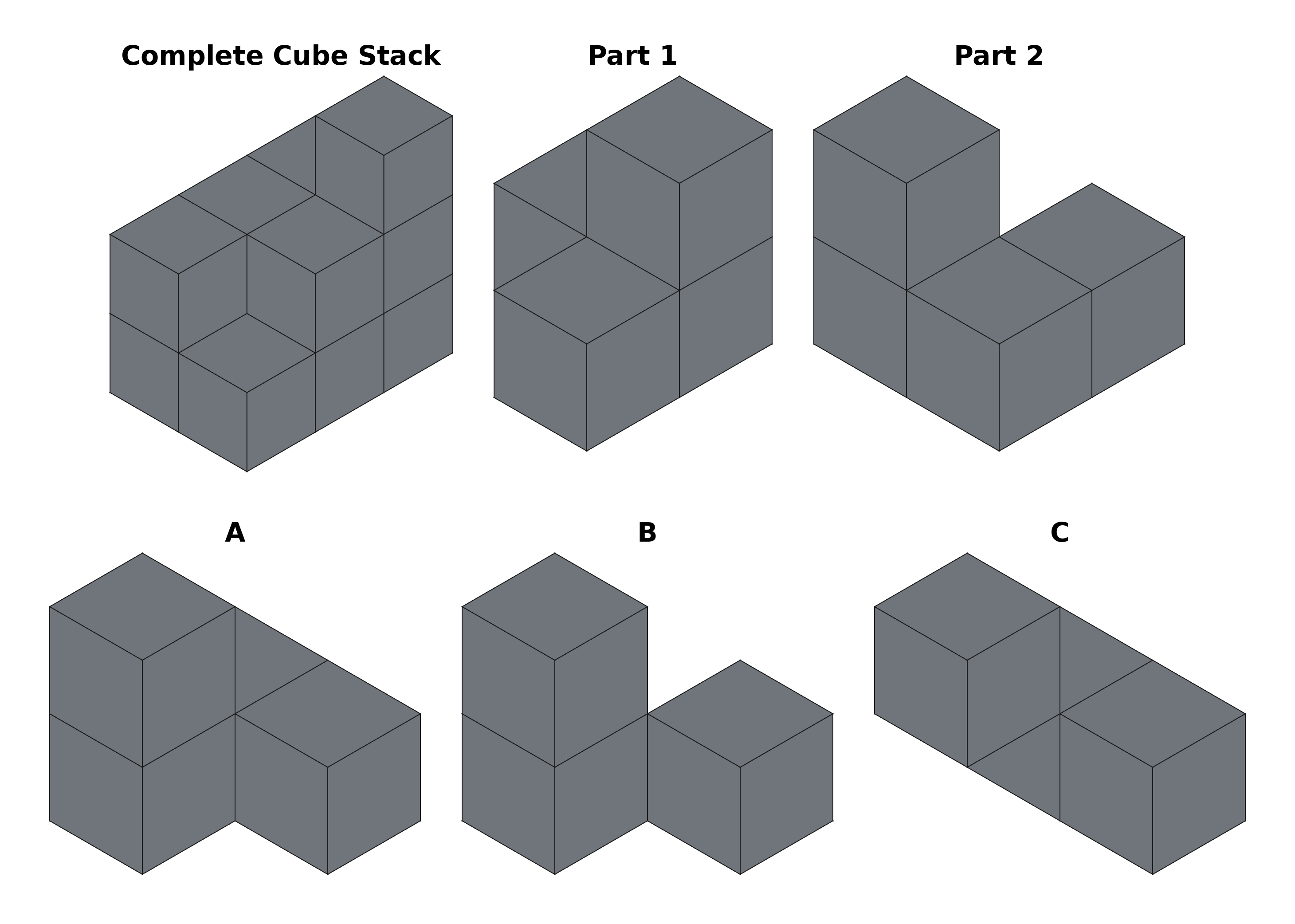 Complete Cube Stack

Part 1

Part 2

A

B

C