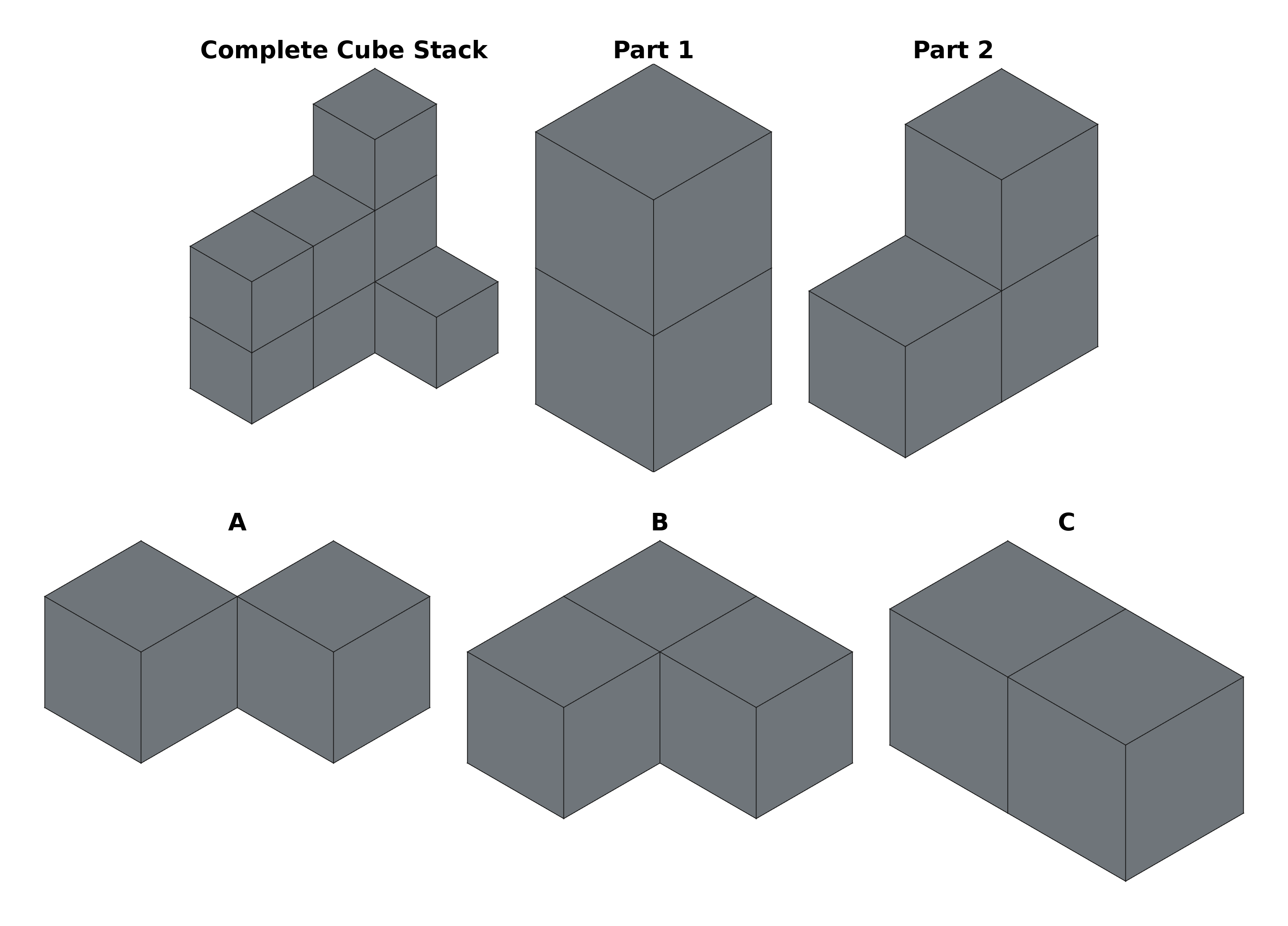 Complete Cube Stack

Part 1

Part 2

A

B

C