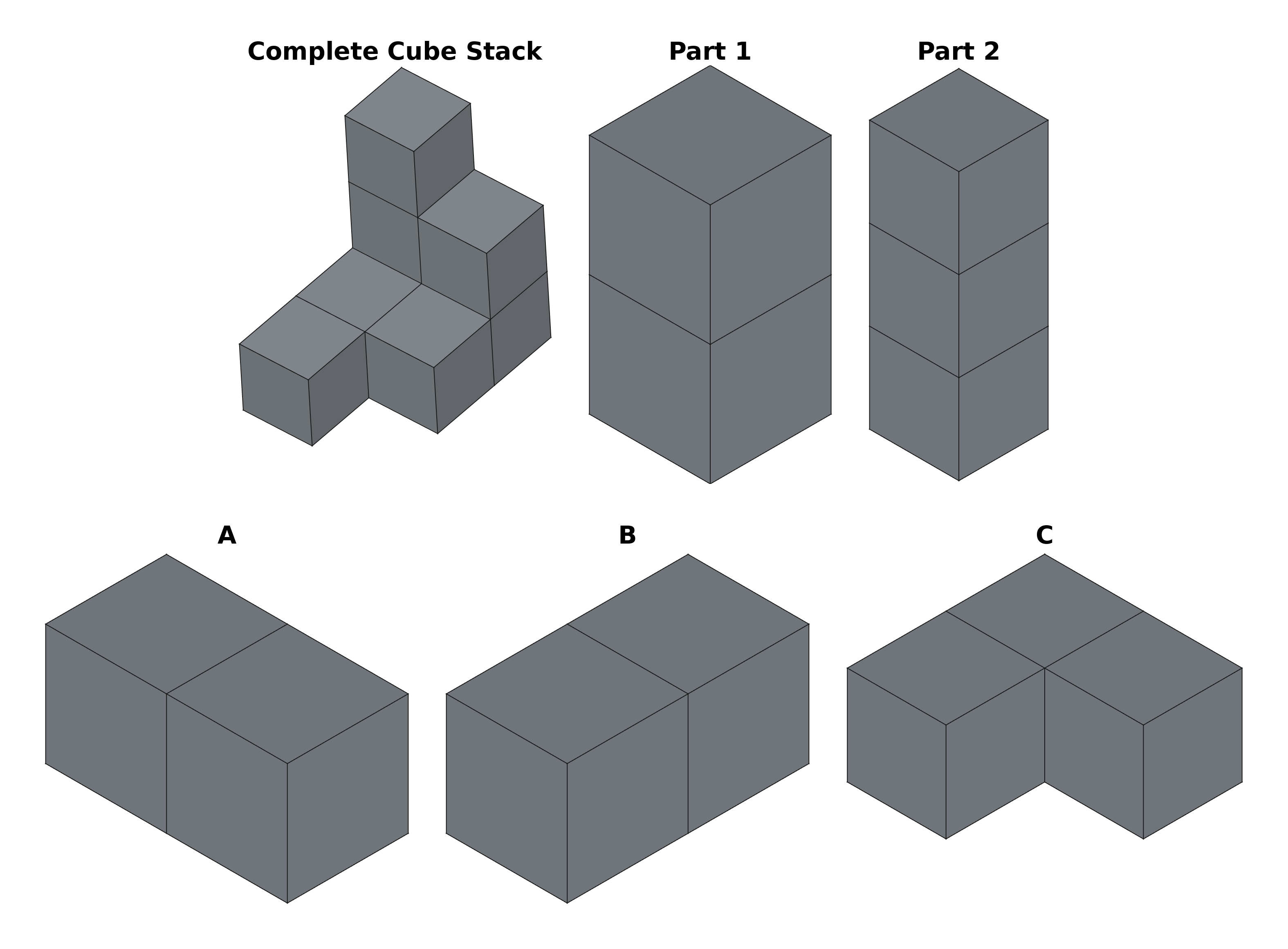 Complete Cube Stack

Part 1

Part 2

A

B

C