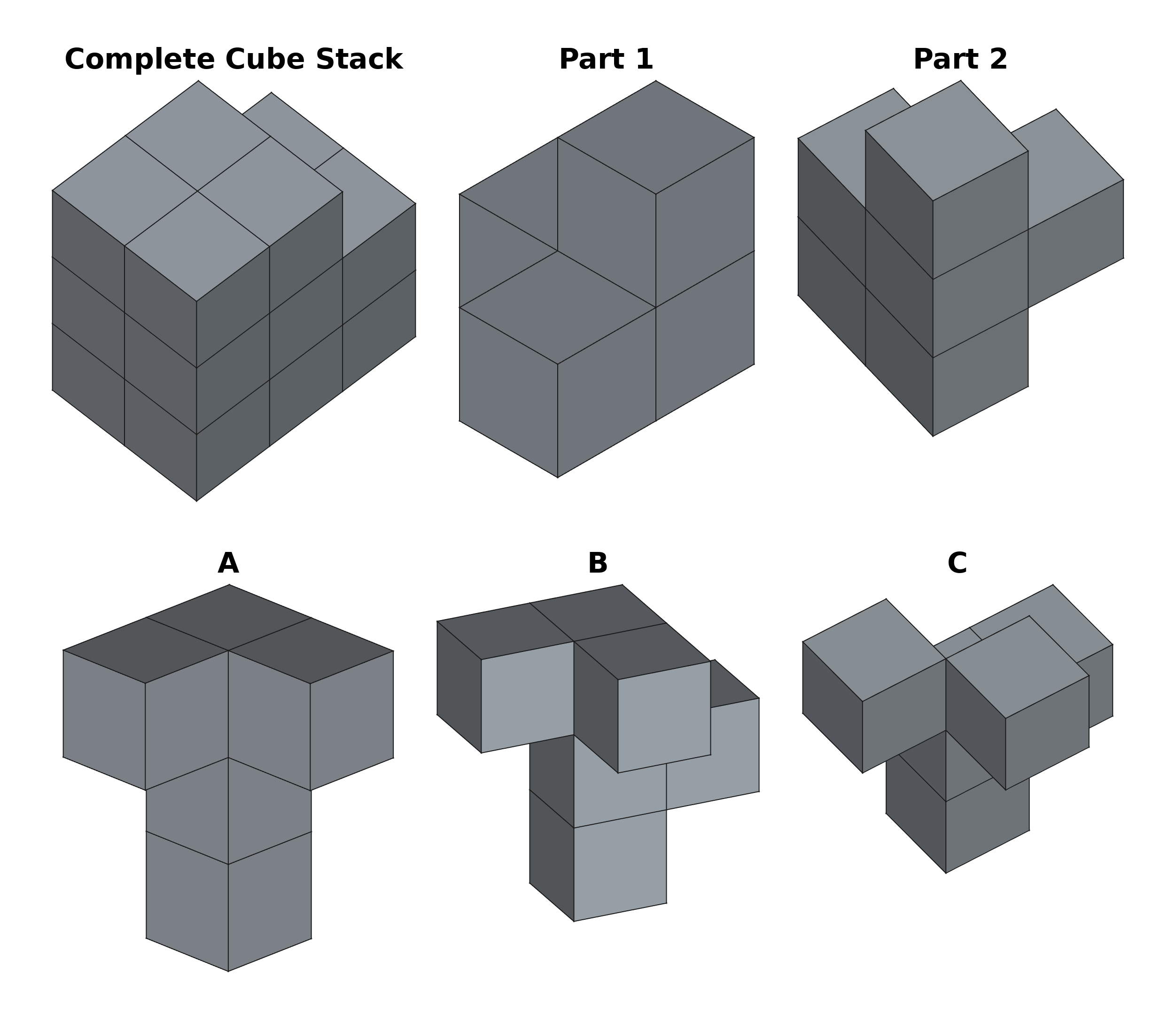 Complete Cube Stack

Part 1

Part 2

A

B

C