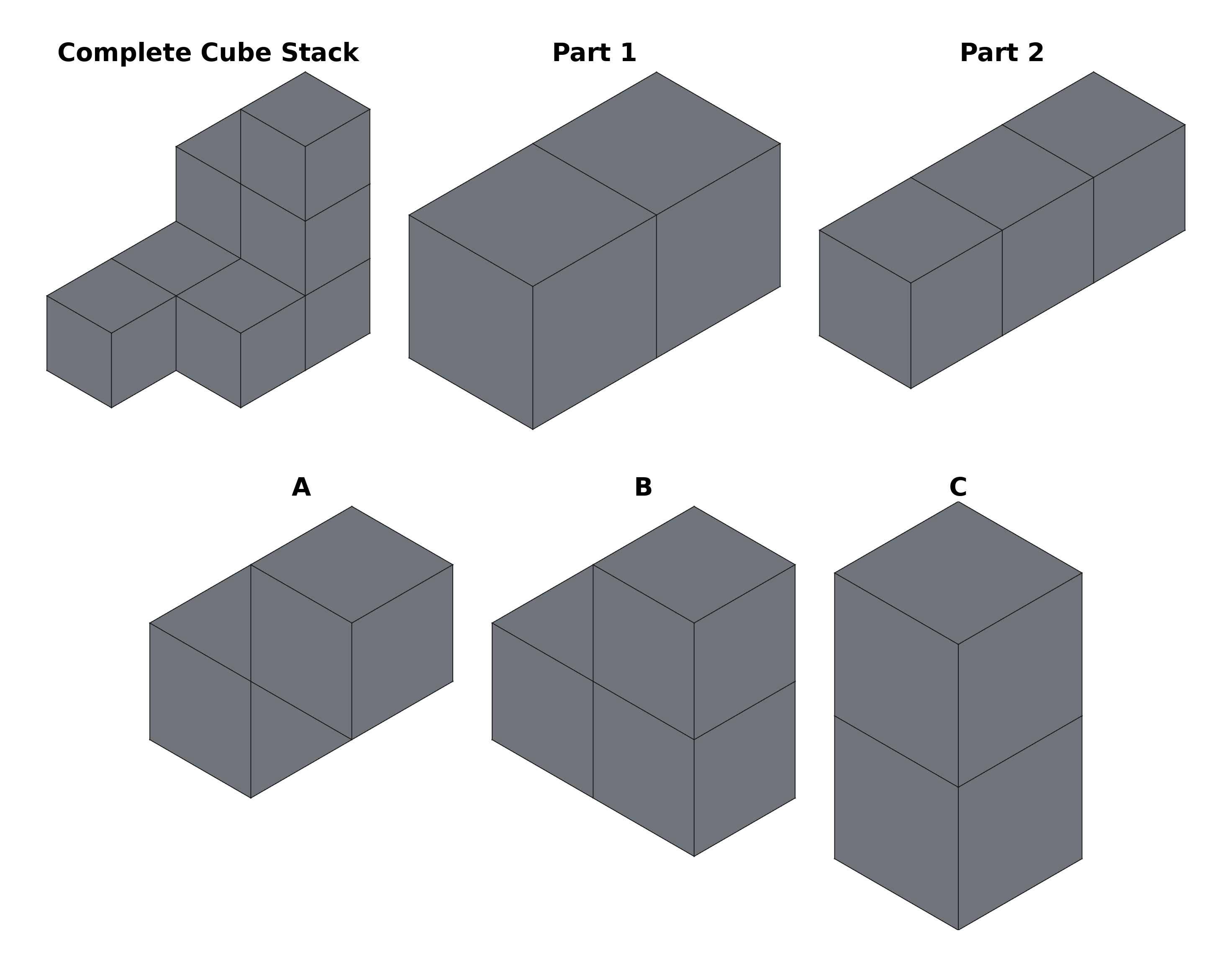 Complete Cube Stack

Part 1

Part 2

A

B

C